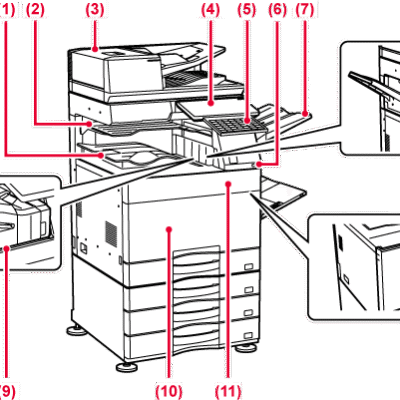 1) (2) (3) (4) (5) (6) (7)

9) (10) (11)